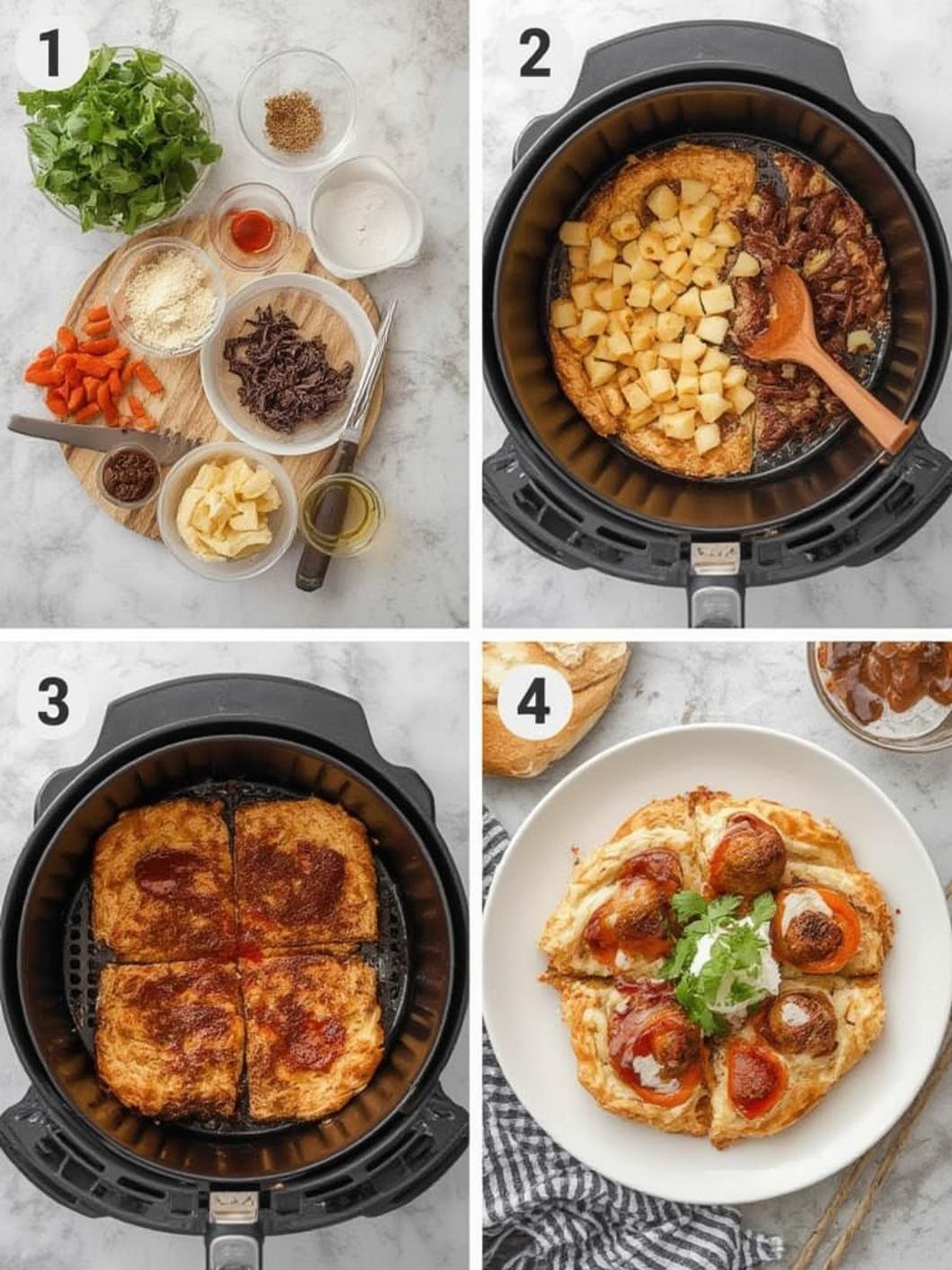 1

2

3

4