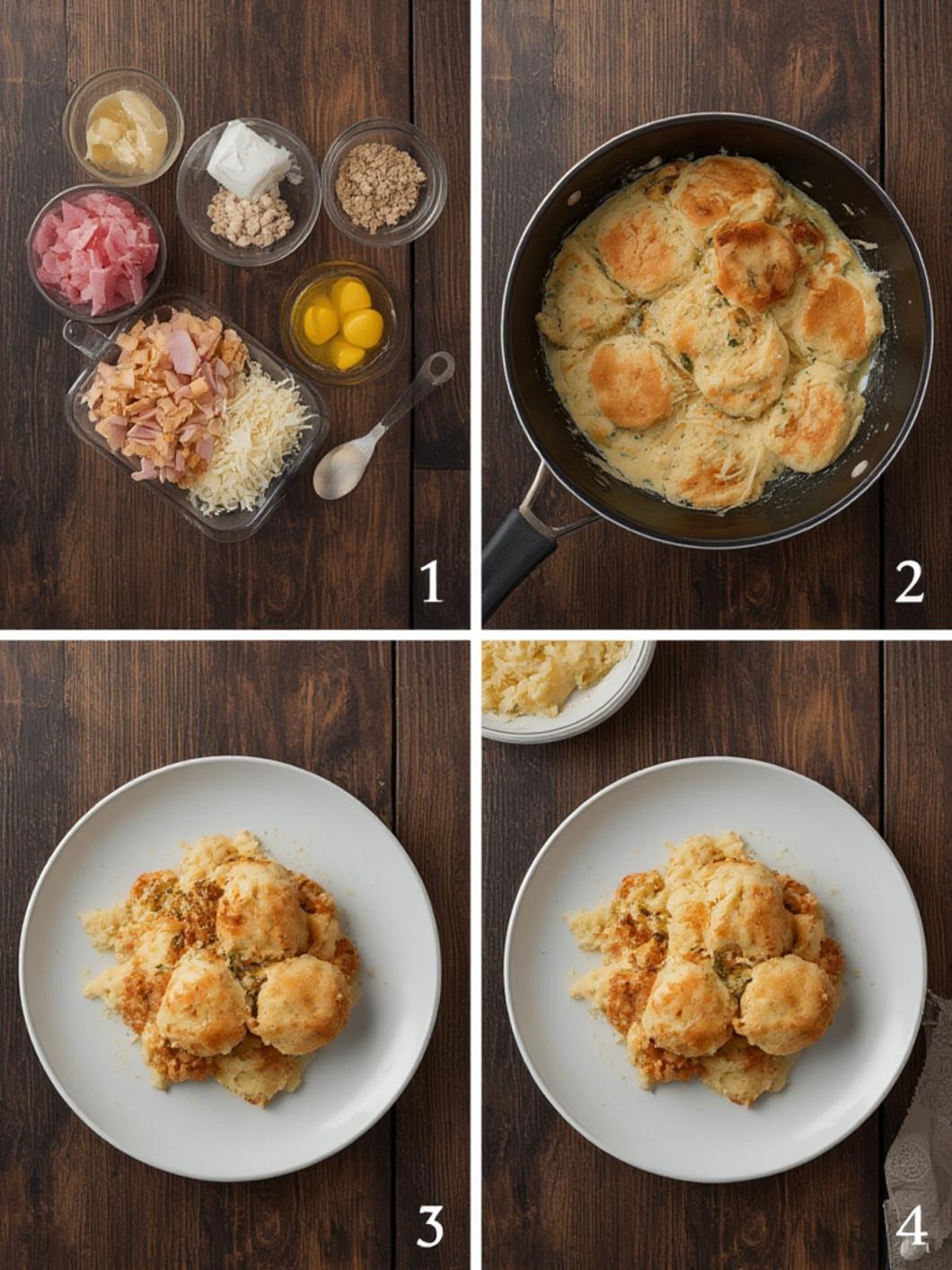 1

2

3

4