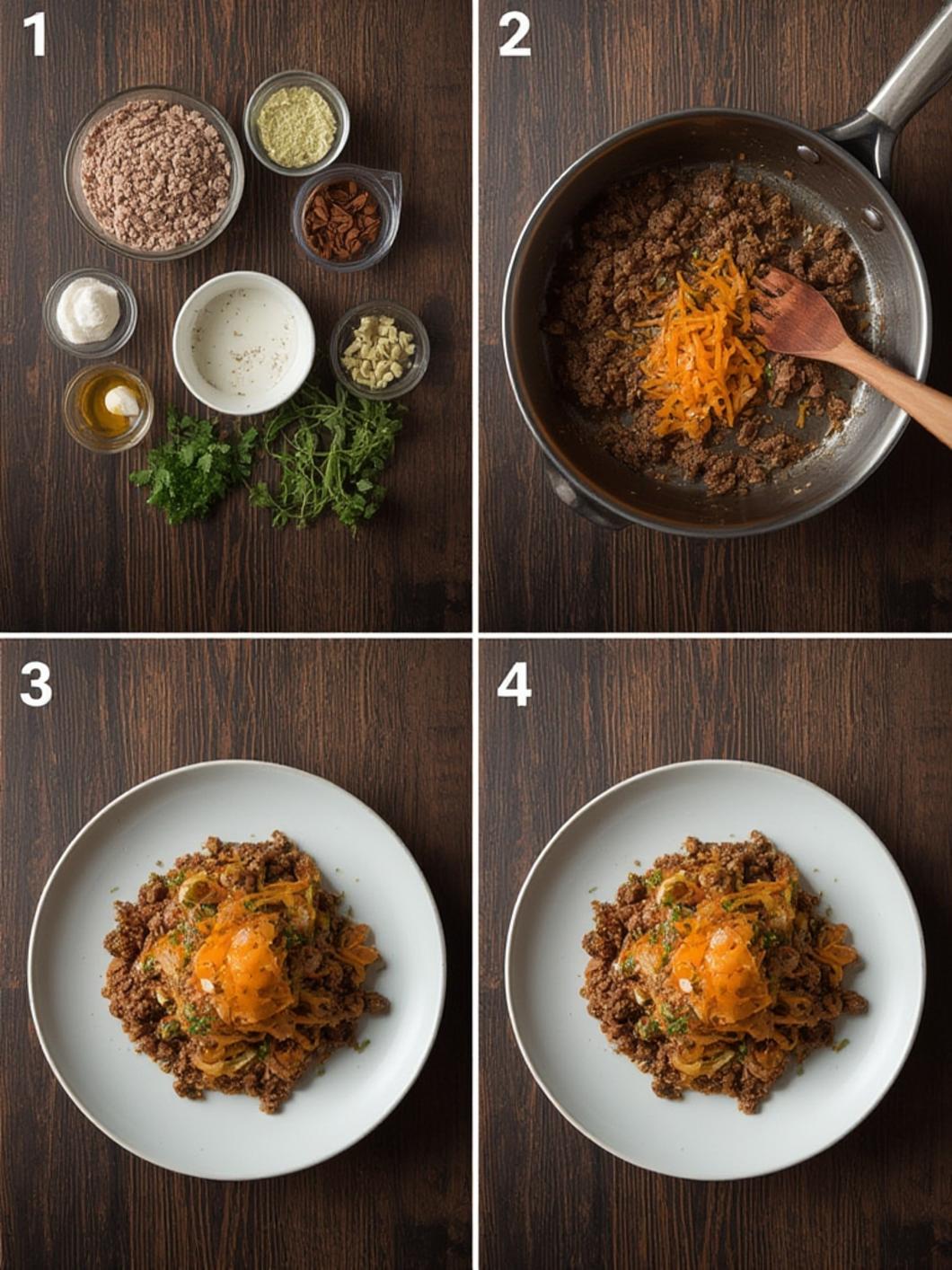 1

2

3

4