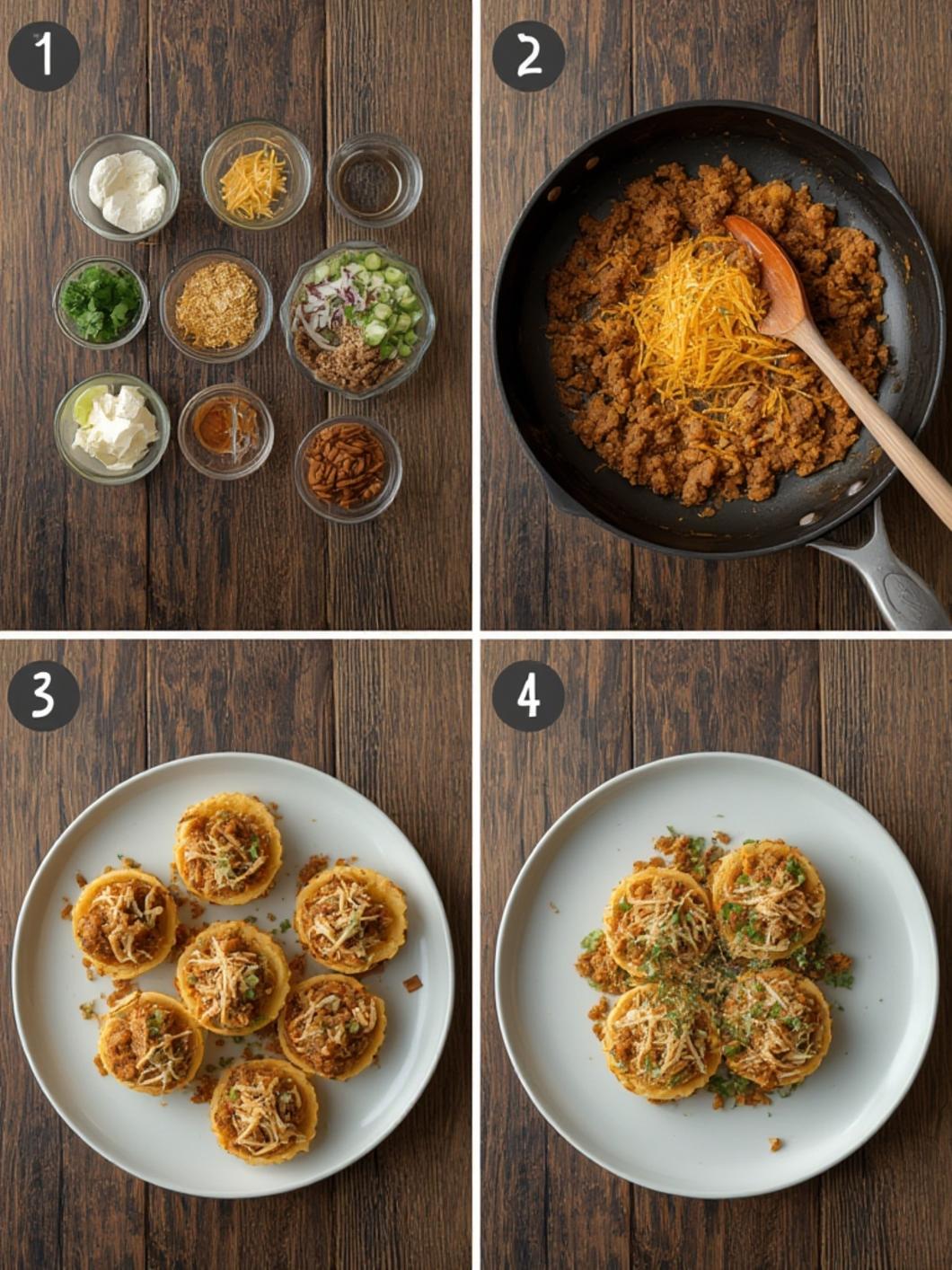 1
2
3
4