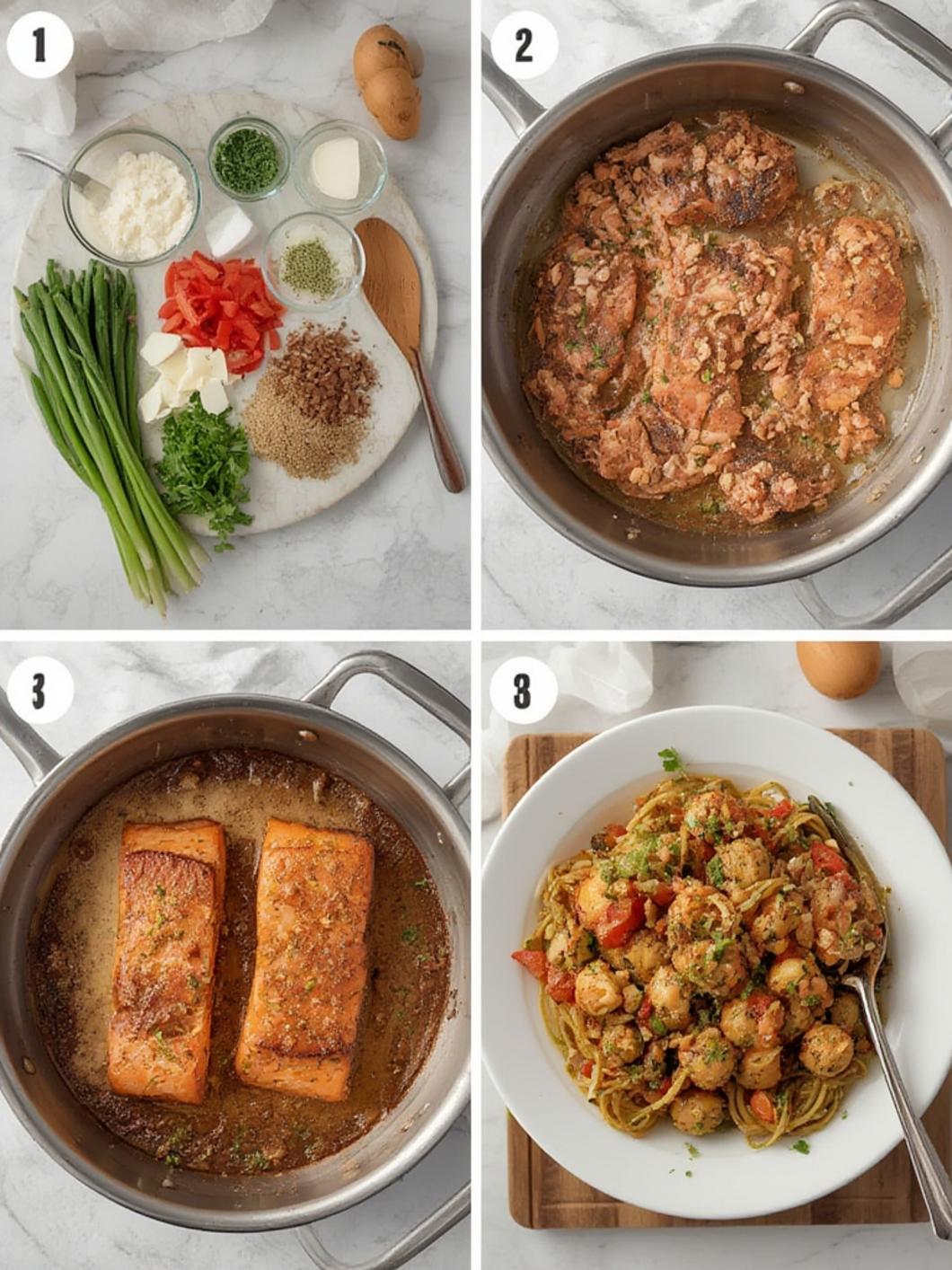 1

2

3

3